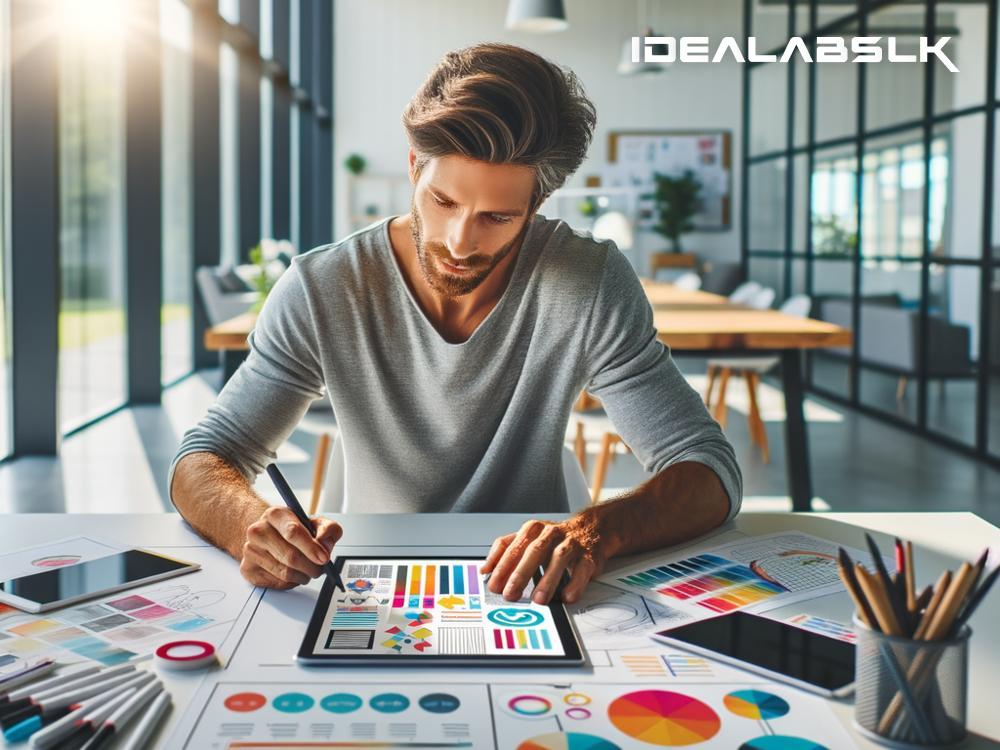 IDEALABSLK